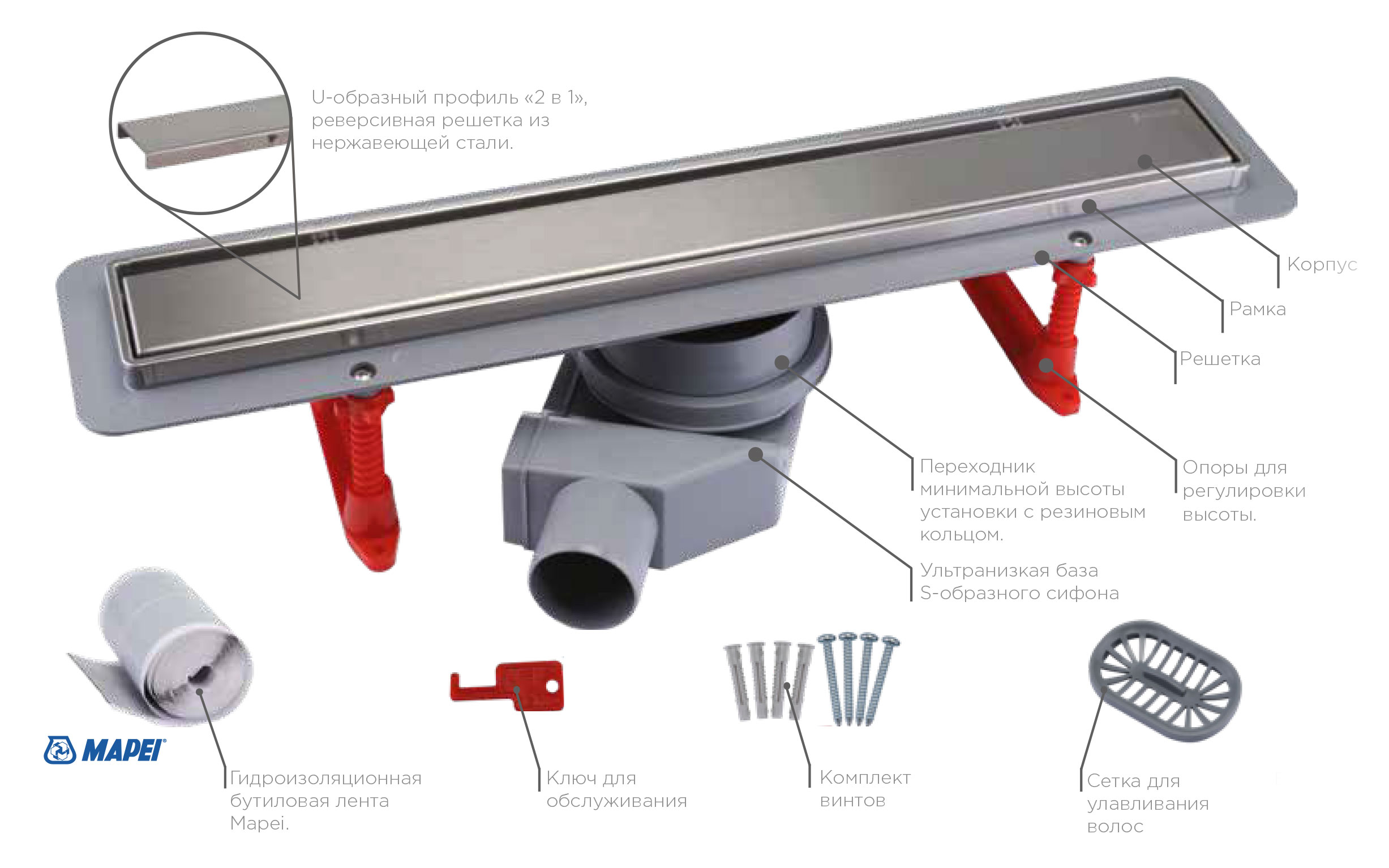 U-образный профиль «2 в 1», реверсивная решетка из нержавеющей стали.

Корпус

Рамка

Решетка

Переходник минимальной высоты установки с резиновым кольцом.

Опоры для регулировки высоты.

Ультранизкая база S-образного сифона

MAPEI

Гидроизоляционная бутиловая лента Mapei.

Ключ для обслуживания

Комплект винтов

Сетка для улавливания волос